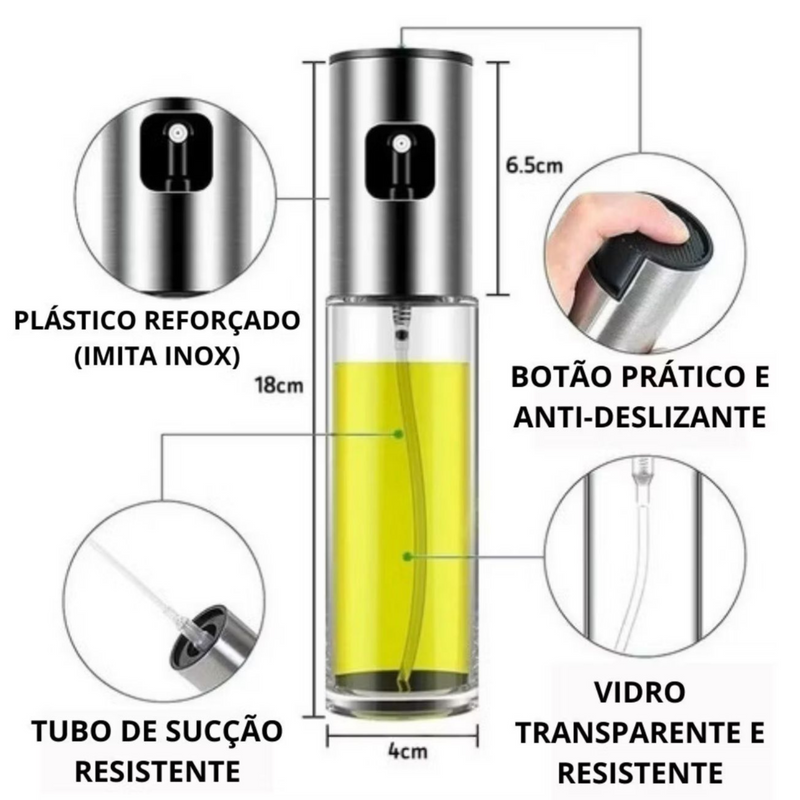 6.5cm

PLÁSTICO REFORÇADO (IMITA INOX)

18cm

BOTÃO PRÁTICO E ANTI-DESLIZANTE

TUBO DE SUCÇÃO RESISTENTE

4cm

VIDRO TRANSPARENTE E RESISTENTE